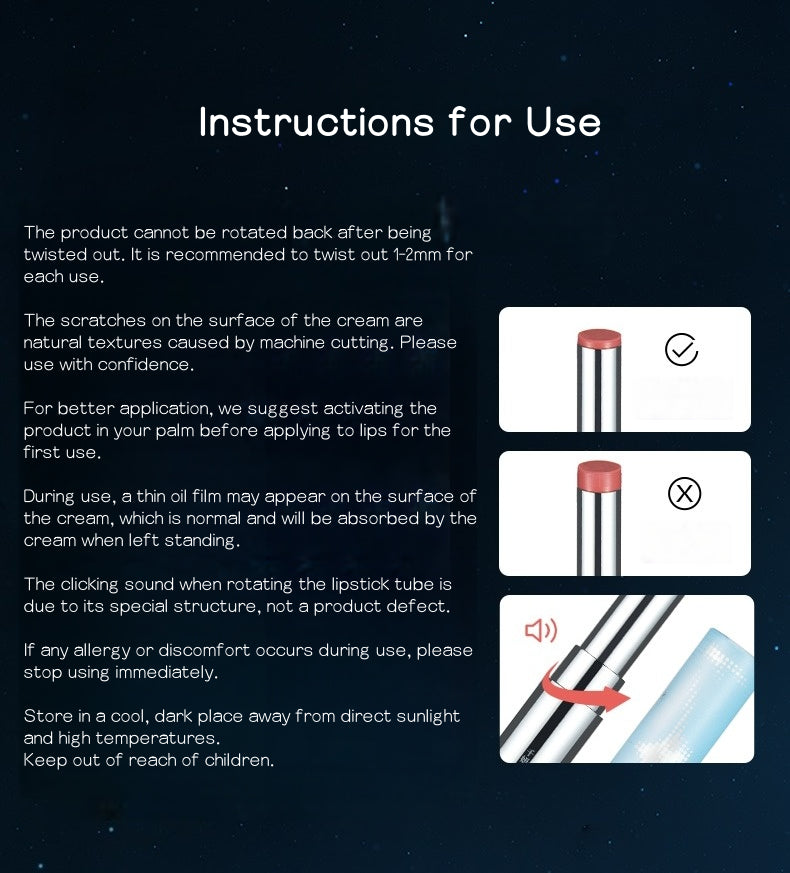 Instructions for Use

The product cannot be rotated back after being twisted out. It is recommended to twist out 1-2mm for each use.

The scratches on the surface of the cream are natural textures caused by machine cutting. Please use with confidence.

For better application, we suggest activating the product in your palm before applying to lips for the first use.

During use, a thin oil film may appear on the surface of the cream, which is normal and will be absorbed by the cream when left standing.

The clicking sound when rotating the lipstick tube is due to its special structure, not a product defect.

If any allergy or discomfort occurs during use, please stop using immediately.

Store in a cool, dark place away from direct sunlight and high temperatures.
Keep out of reach of children.