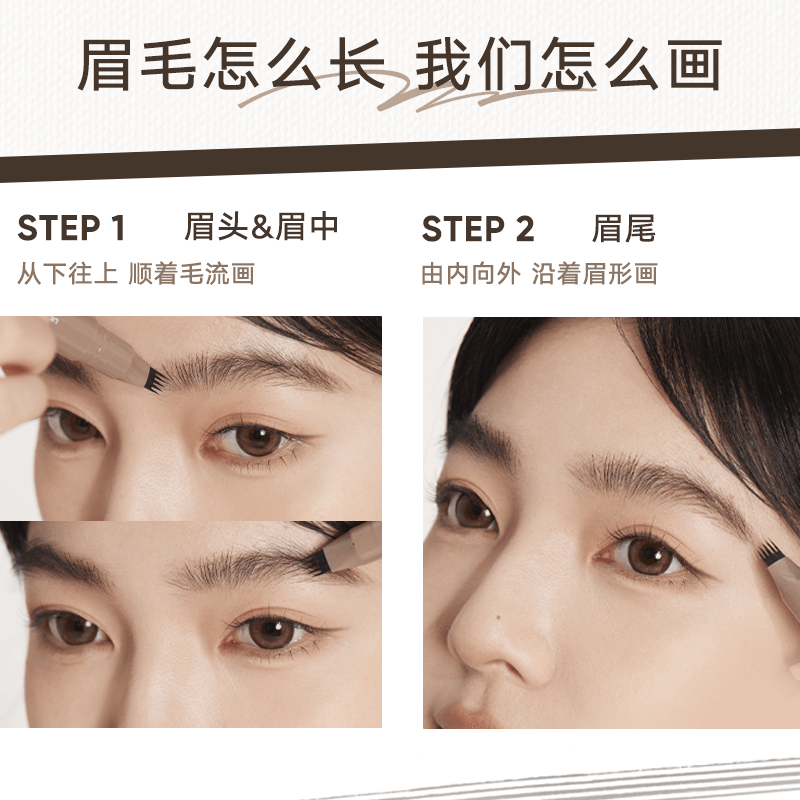 眉毛怎么长 我们怎么画

STEP 1 眉头&眉中
从下往上 顺着毛流画

STEP 2 眉尾
由内向外 沿着眉形画