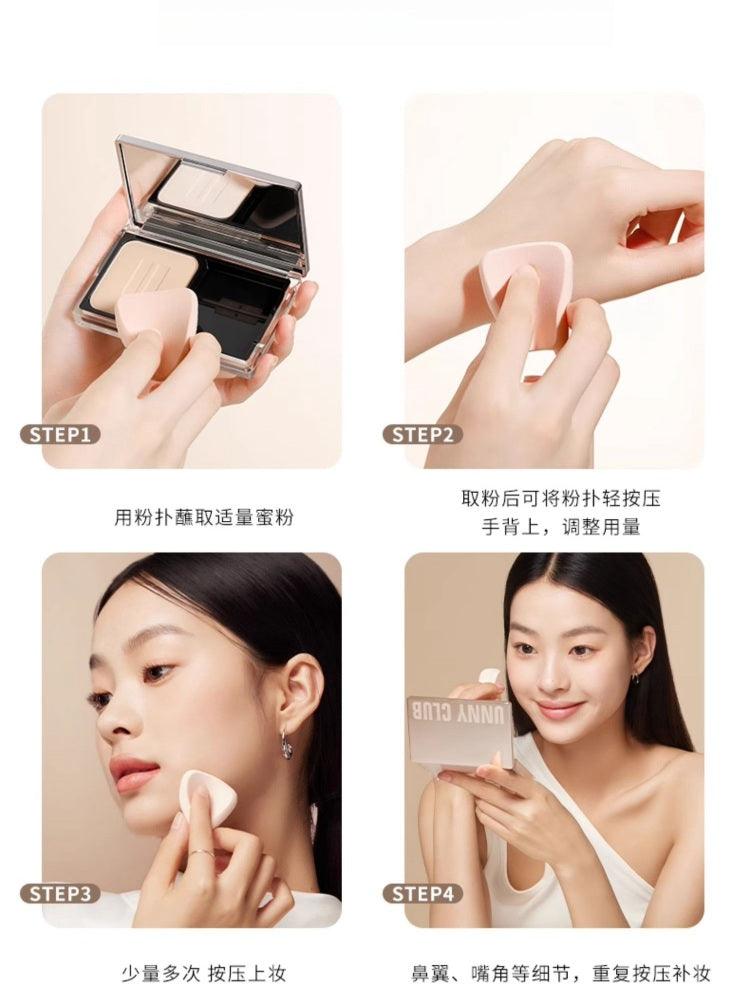 STEP1

用粉扑蘸取适量蜜粉

STEP2

取粉后可将粉扑轻按压手背上，调整用量

STEP3

少量多次 按压上妆

UNNY CLUB

STEP4

鼻翼、嘴角等细节，重复按压补妆