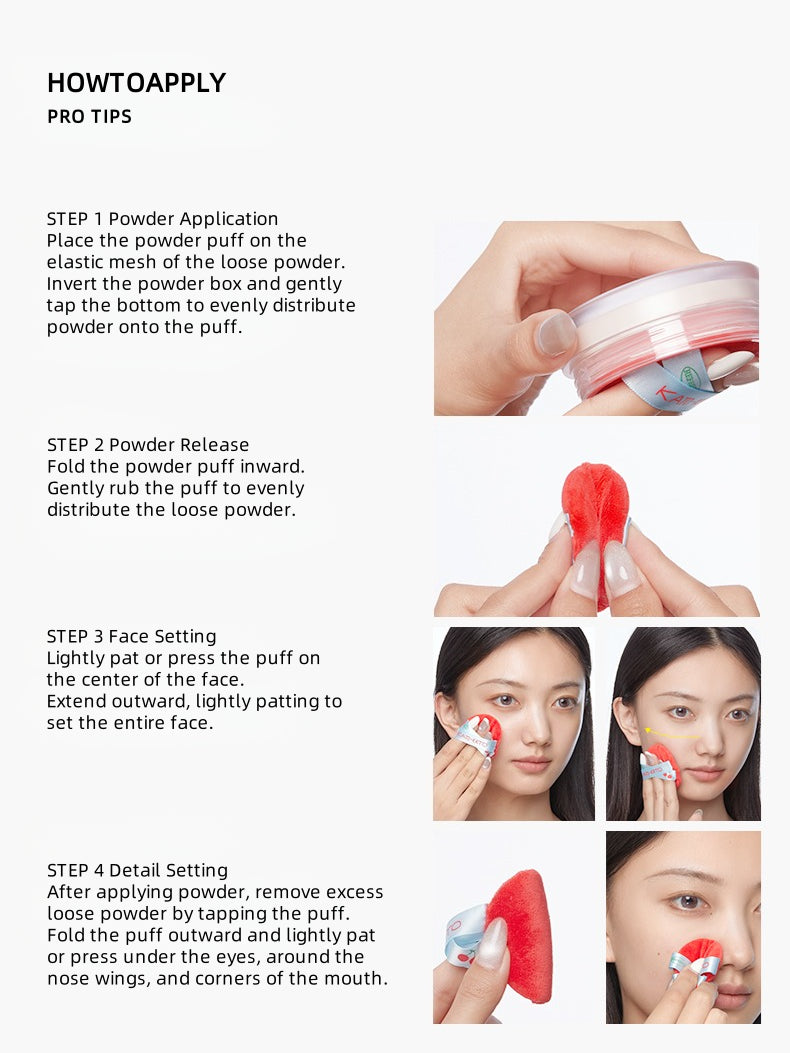 HOWTOAPPLY
PRO TIPS

STEP 1 Powder Application
Place the powder puff on the elastic mesh of the loose powder. Invert the powder box and gently tap the bottom to evenly distribute powder onto the puff.

STEP 2 Powder Release
Fold the powder puff inward. Gently rub the puff to evenly distribute the loose powder.

STEP 3 Face Setting
Lightly pat or press the puff on the center of the face.
Extend outward, lightly patting to set the entire face.

STEP 4 Detail Setting
After applying powder, remove excess loose powder by tapping the puff. Fold the puff outward and lightly pat or press under the eyes, around the nose wings, and corners of the mouth.