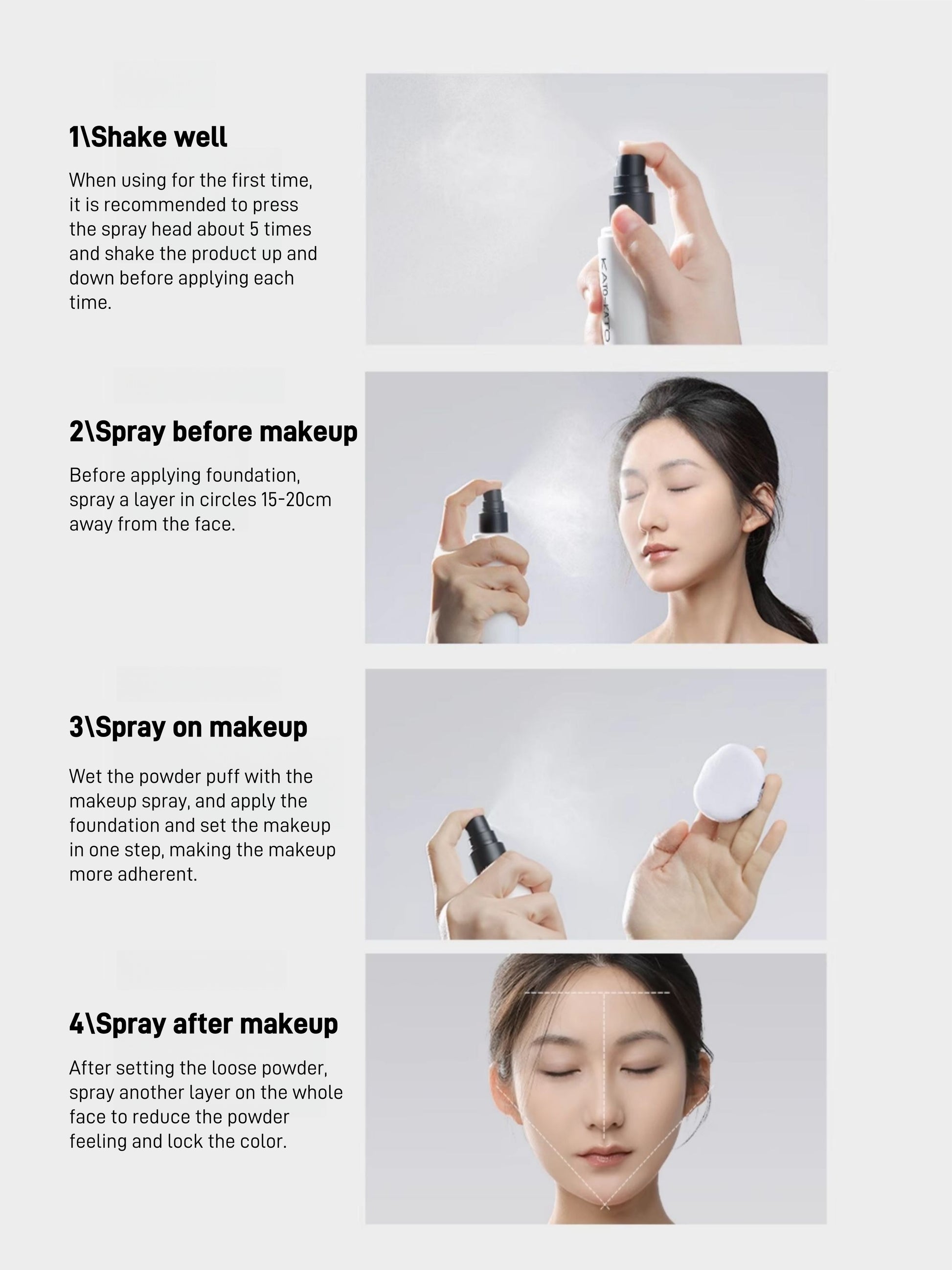 1\Shake well

When using for the first time, it is recommended to press the spray head about 5 times and shake the product up and down before applying each time.

KATO-KATO

2\Spray before makeup

Before applying foundation, spray a layer in circles 15-20cm away from the face.

3\Spray on makeup

Wet the powder puff with the makeup spray, and apply the foundation and set the makeup in one step, making the makeup more adherent.

4\Spray after makeup

After setting the loose powder, spray another layer on the whole face to reduce the powder feeling and lock the color.