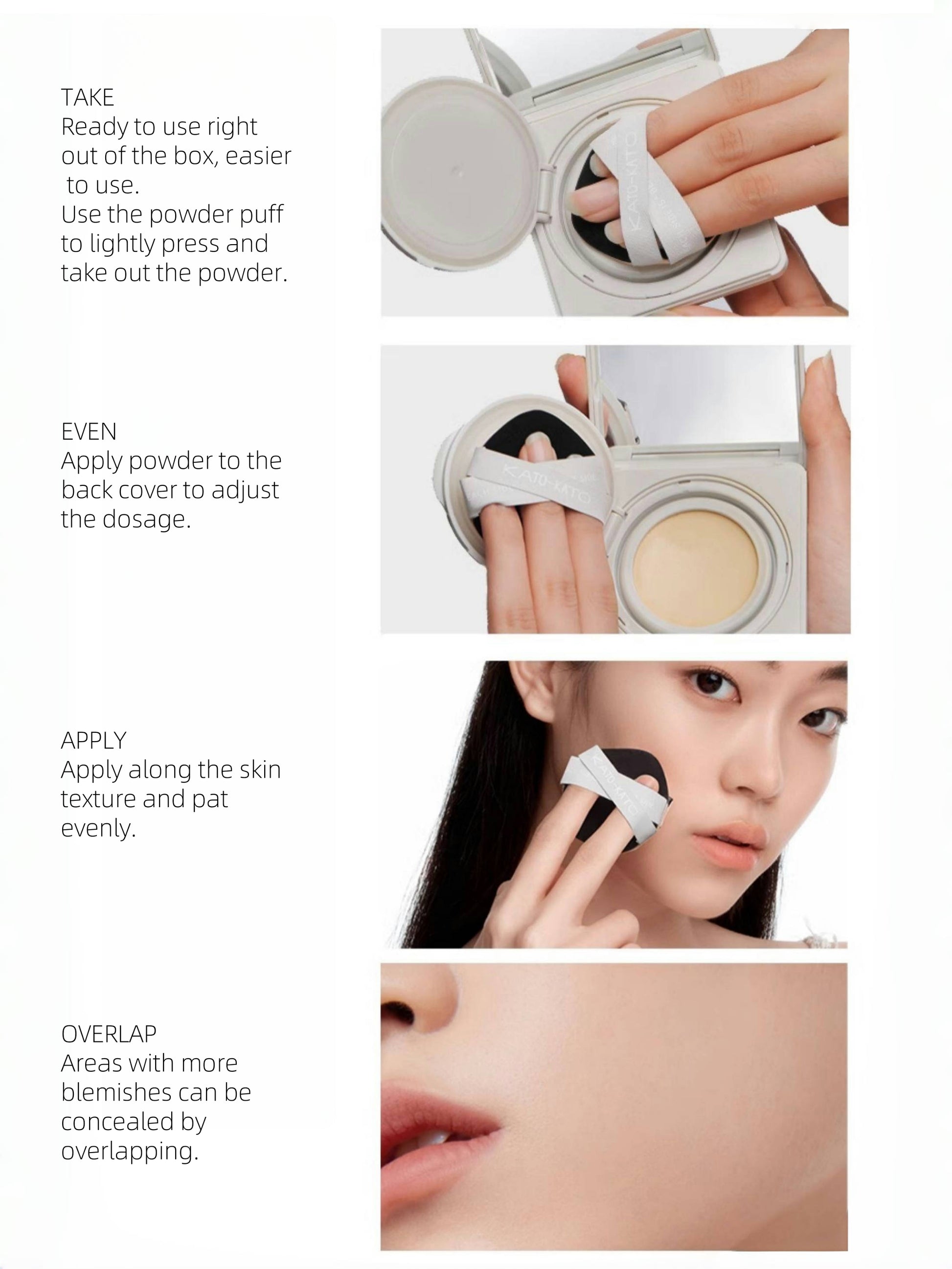 TAKE
Ready to use right out of the box, easier to use.
Use the powder puff to lightly press and take out the powder.

KATO-KATO

EVEN
Apply powder to the back cover to adjust the dosage.

KATO-KATO

APPLY
Apply along the skin texture and pat evenly.

KATO-KATO

OVERLAP
Areas with more blemishes can be concealed by overlapping.