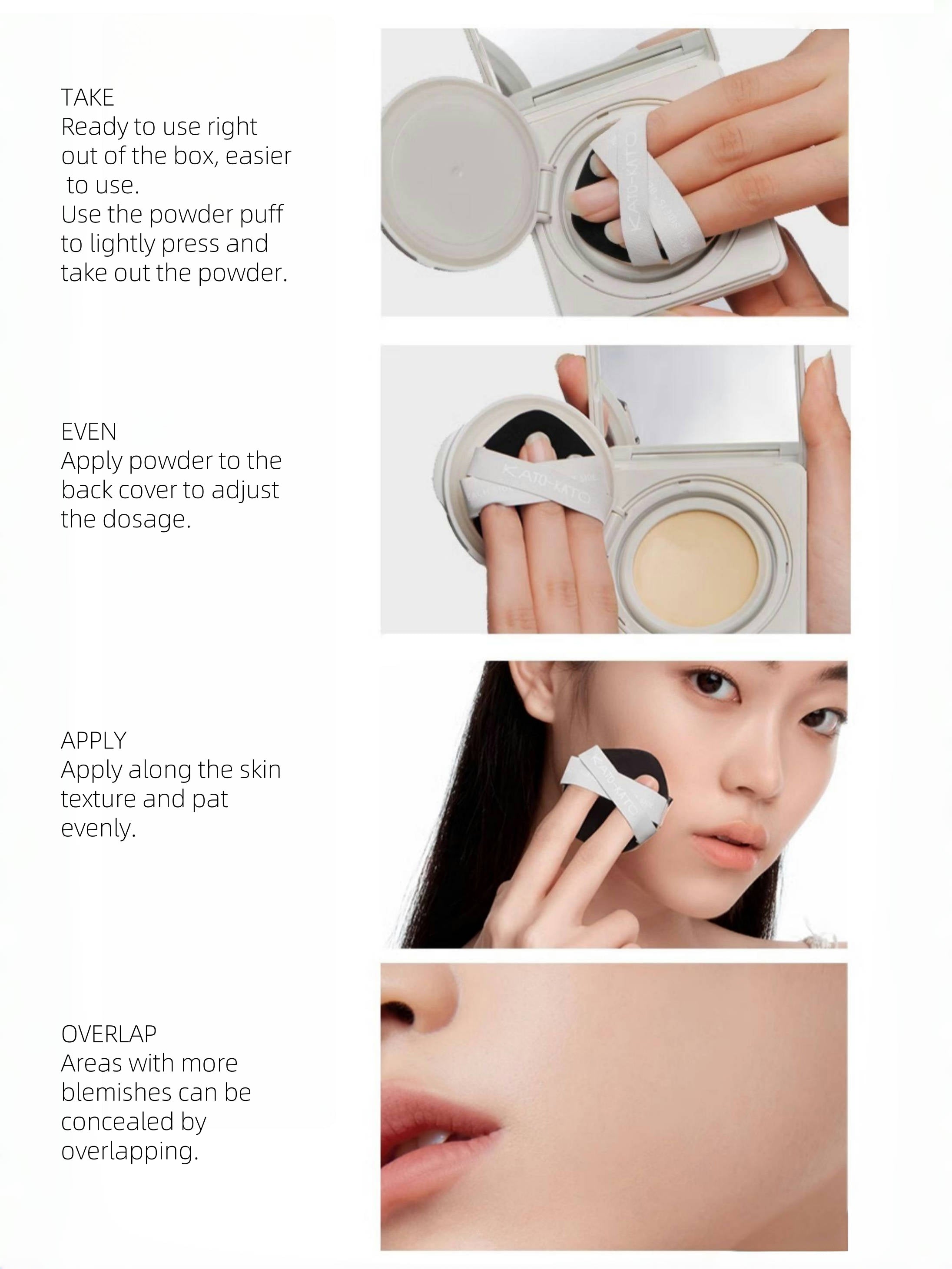 TAKE
Ready to use right out of the box, easier to use.
Use the powder puff to lightly press and take out the powder.

KATO-KATO

EVEN
Apply powder to the back cover to adjust the dosage.

KATO-KATO

APPLY
Apply along the skin texture and pat evenly.

KATO-KATO

OVERLAP
Areas with more blemishes can be concealed by overlapping.