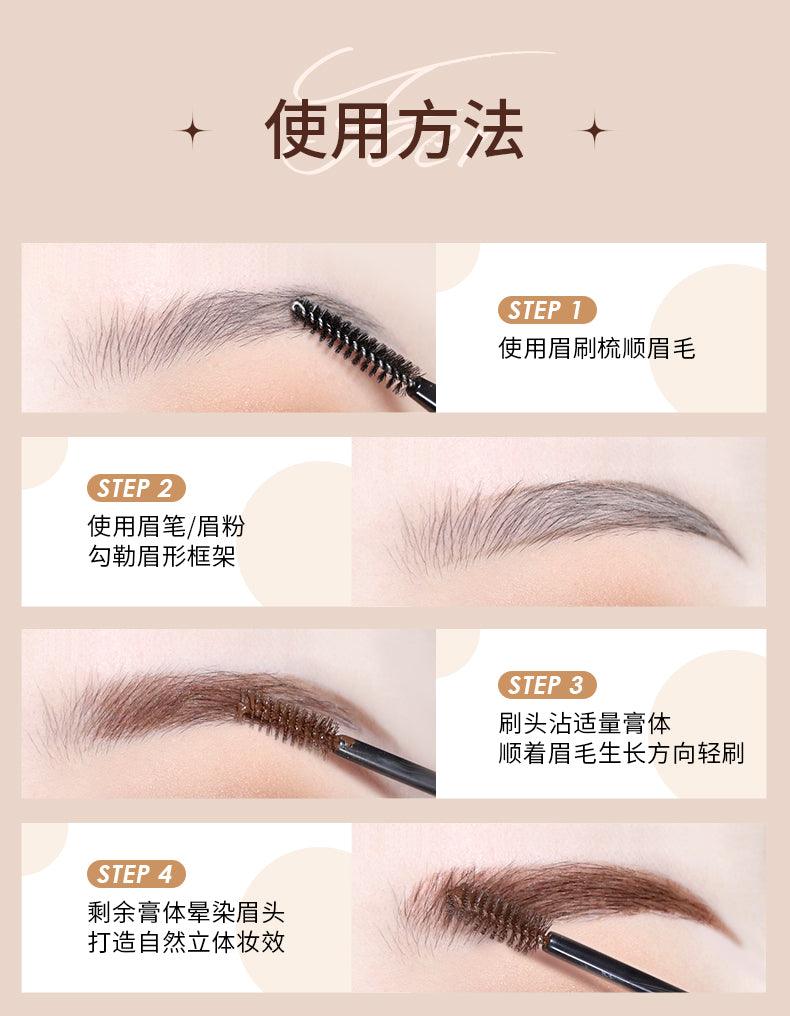 使用方法

STEP 1
使用眉刷梳顺眉毛

STEP 2
使用眉笔/眉粉
勾勒眉形框架

STEP 3
刷头沾适量膏体
顺着眉毛生长方向轻刷

STEP 4
剩余膏体晕染眉头
打造自然立体妆效