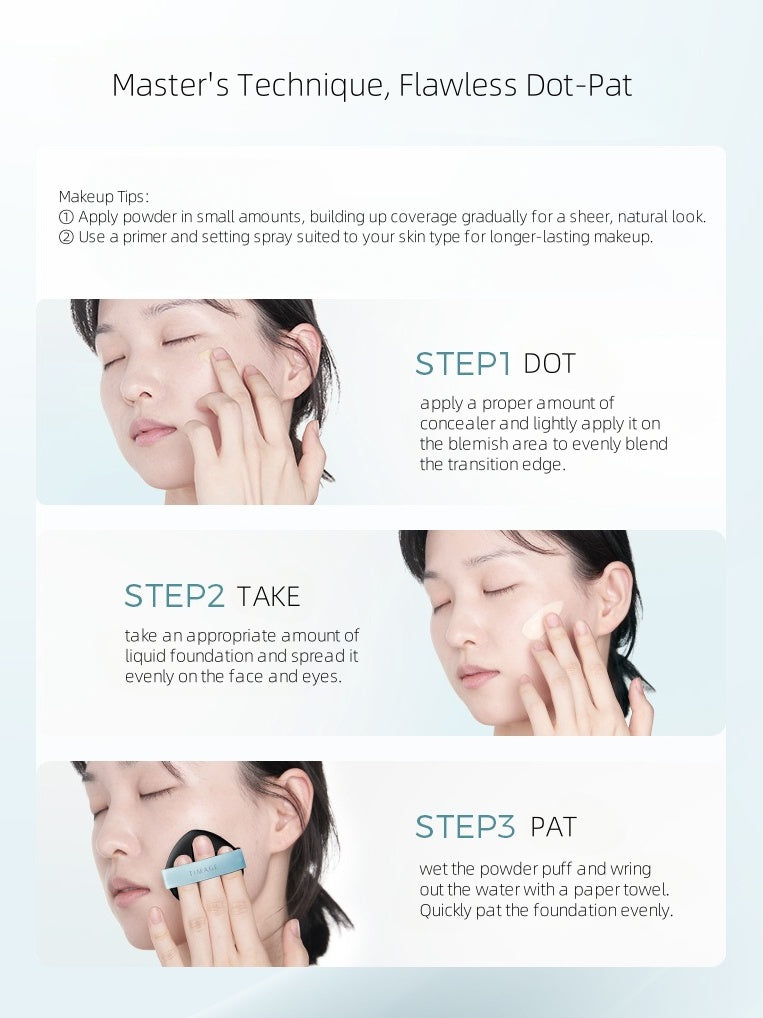 Master's Technique, Flawless Dot-Pat

Makeup Tips:
① Apply powder in small amounts, building up coverage gradually for a sheer, natural look.
② Use a primer and setting spray suited to your skin type for longer-lasting makeup.

STEP1 DOT

apply a proper amount of concealer and lightly apply it on the blemish area to evenly blend the transition edge.

STEP2 TAKE

take an appropriate amount of liquid foundation and spread it evenly on the face and eyes.

TIMAGE

STEP3 PAT

wet the powder puff and wring out the water with a paper towel. Quickly pat the foundation evenly.