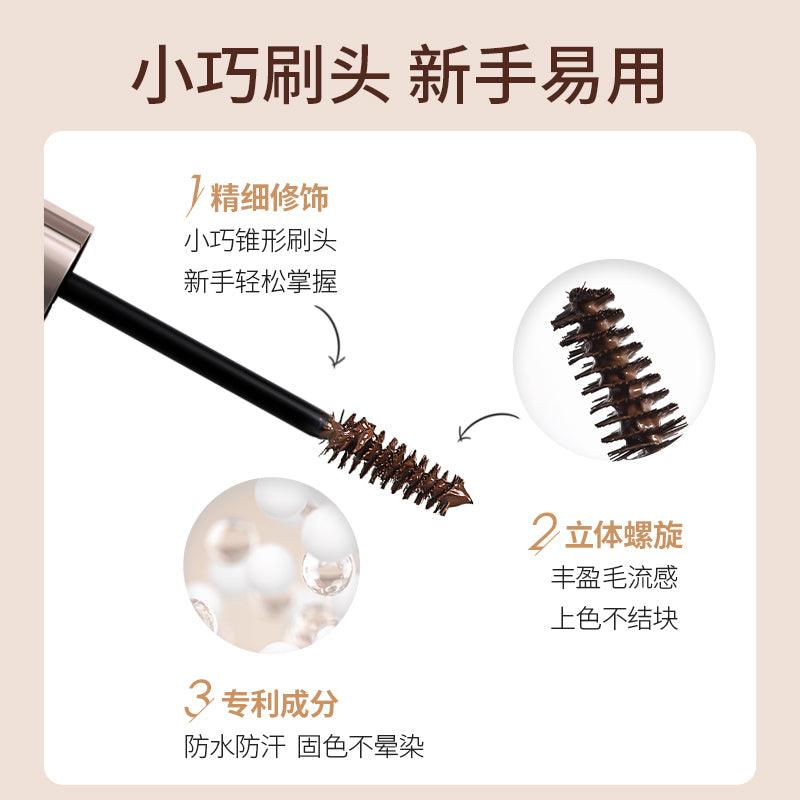 小巧刷头 新手易用

1 精细修饰
小巧锥形刷头
新手轻松掌握

2 立体螺旋
丰盈毛流感
上色不结块

3 专利成分
防水防汗 固色不晕染