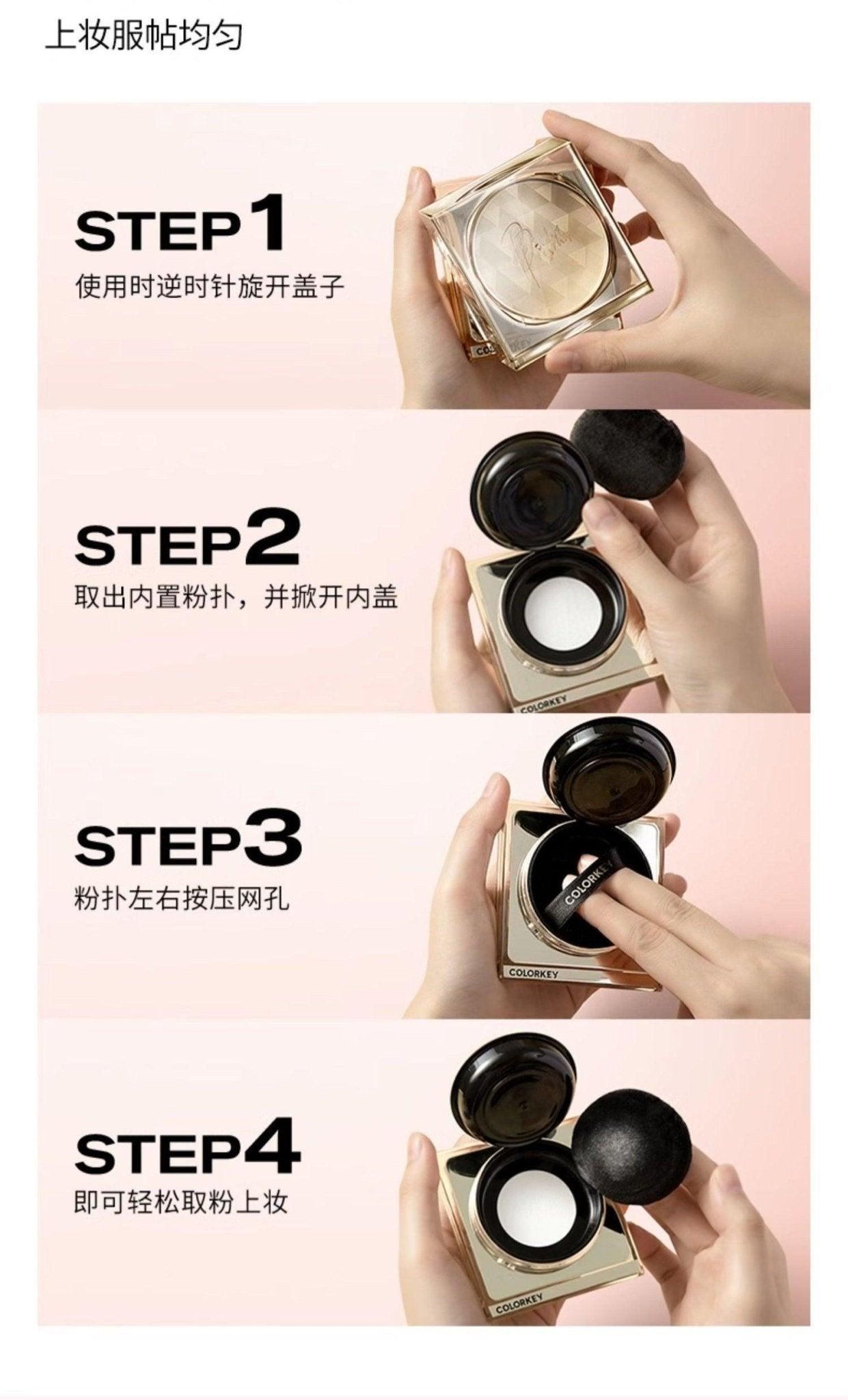 上妆服帖均匀

STEP1
使用时逆时针旋开盖子

COLORKEY

STEP2
取出内置粉扑，并掀开内盖

COLORKEY

STEP3
粉扑左右按压网孔

COLORKEY

COLORKEY

STEP4
即可轻松取粉上妆

COLORKEY